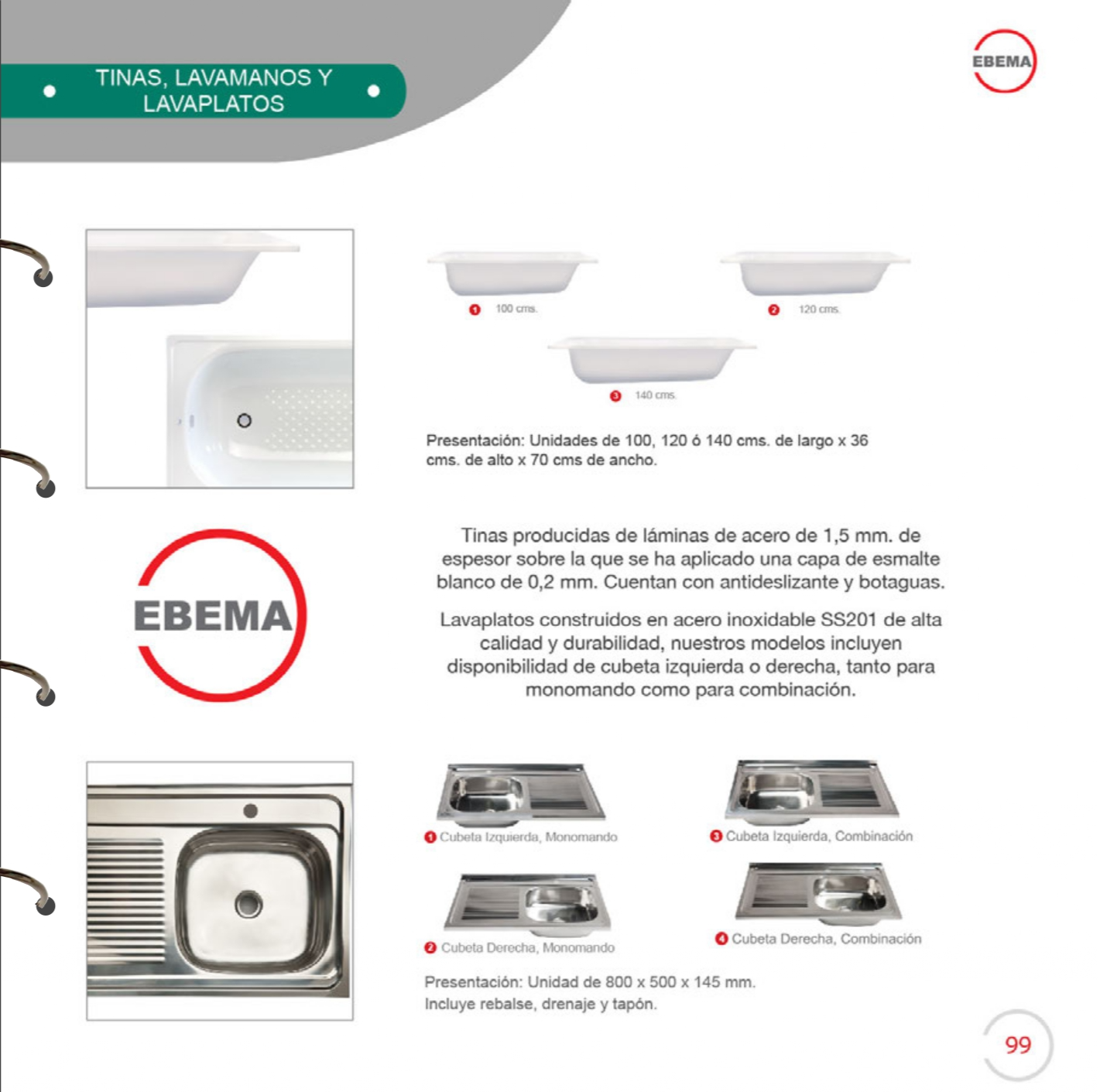 TINAS, LAVAMANOS Y LAVAPLATOS

EBEMA

1 100 cms.

2 120 cms.

3 140 cms.

Presentación: Unidades de 100, 120 ó 140 cms. de largo x 36 cms. de alto x 70 cms de ancho.

EBEMA

Tinas producidas de láminas de acero de 1,5 mm. de espesor sobre la que se ha aplicado una capa de esmalte blanco de 0,2 mm. Cuentan con antideslizante y botaguas.

Lavaplatos construidos en acero inoxidable SS201 de alta calidad y durabilidad, nuestros modelos incluyen disponibilidad de cubeta izquierda o derecha, tanto para monomando como para combinación.

1 Cubeta Izquierda, Monomando

3 Cubeta Izquierda, Combinación

2 Cubeta Derecha, Monomando

4 Cubeta Derecha, Combinación

Presentación: Unidad de 800 x 500 x 145 mm.
Incluye rebalse, drenaje y tapón.

99